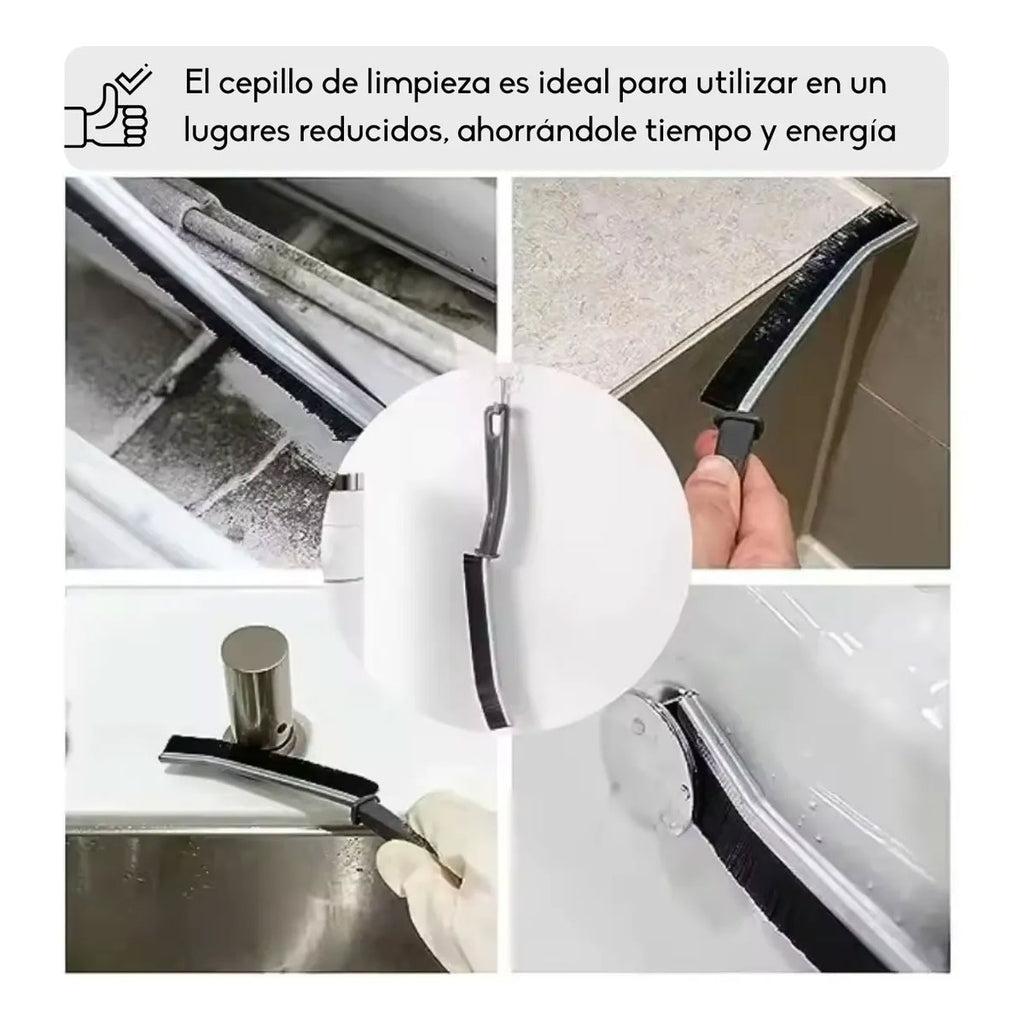 El cepillo de limpieza es ideal para utilizar en un lugares reducidos, ahorrándole tiempo y energía