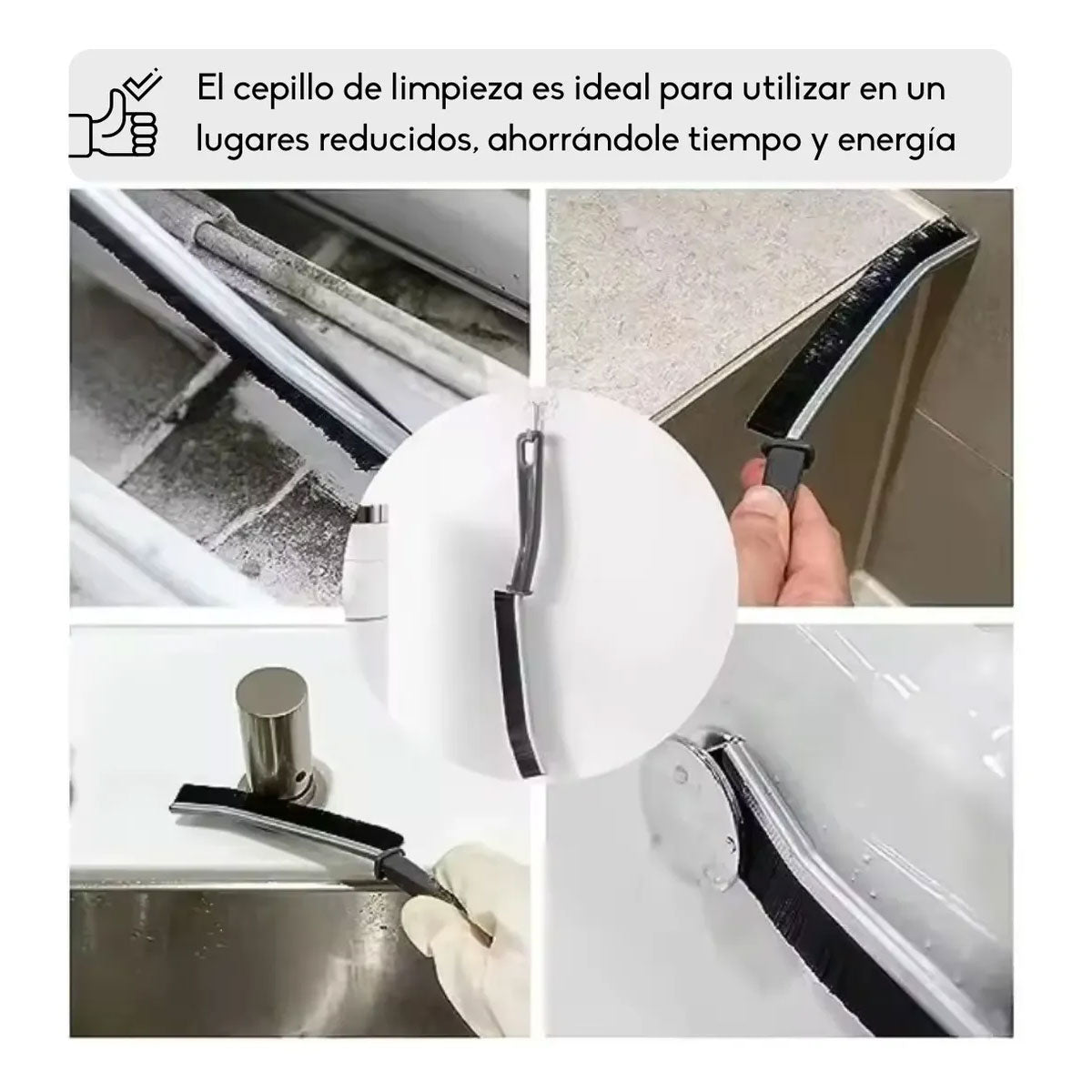 El cepillo de limpieza es ideal para utilizar en un lugares reducidos, ahorrándole tiempo y energía