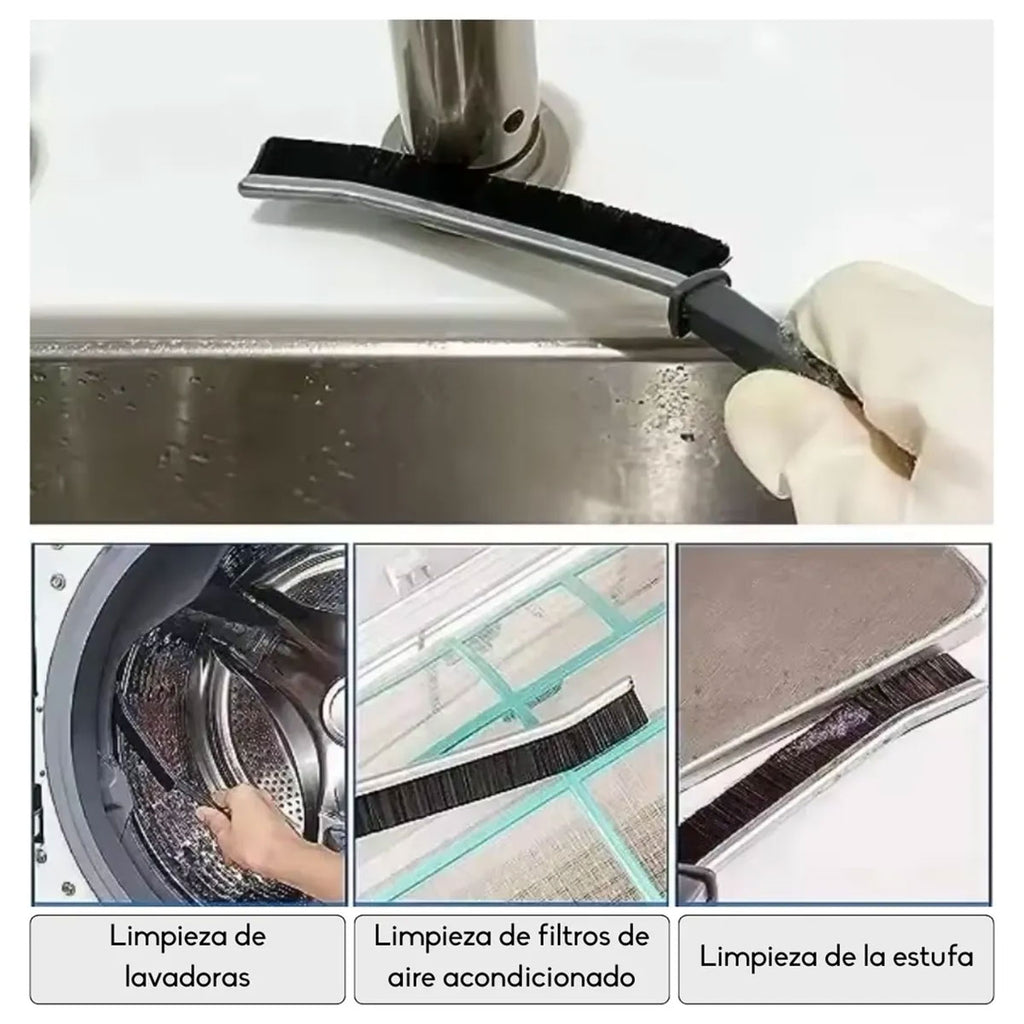 Limpieza de lavadoras

Limpieza de filtros de aire acondicionado

Limpieza de la estufa