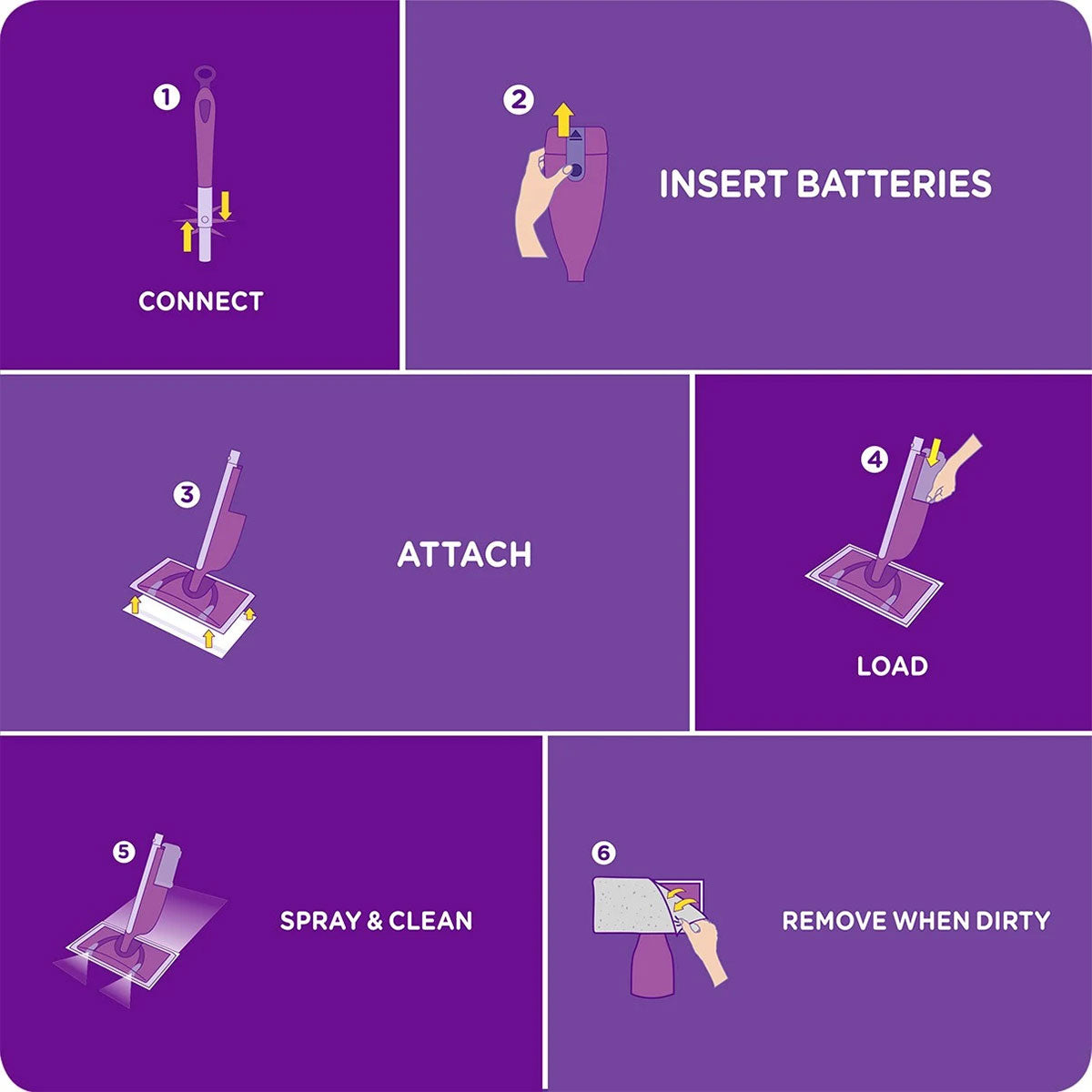 1
CONNECT

2
INSERT BATTERIES

3
ATTACH

4
LOAD

5
SPRAY & CLEAN

6
REMOVE WHEN DIRTY