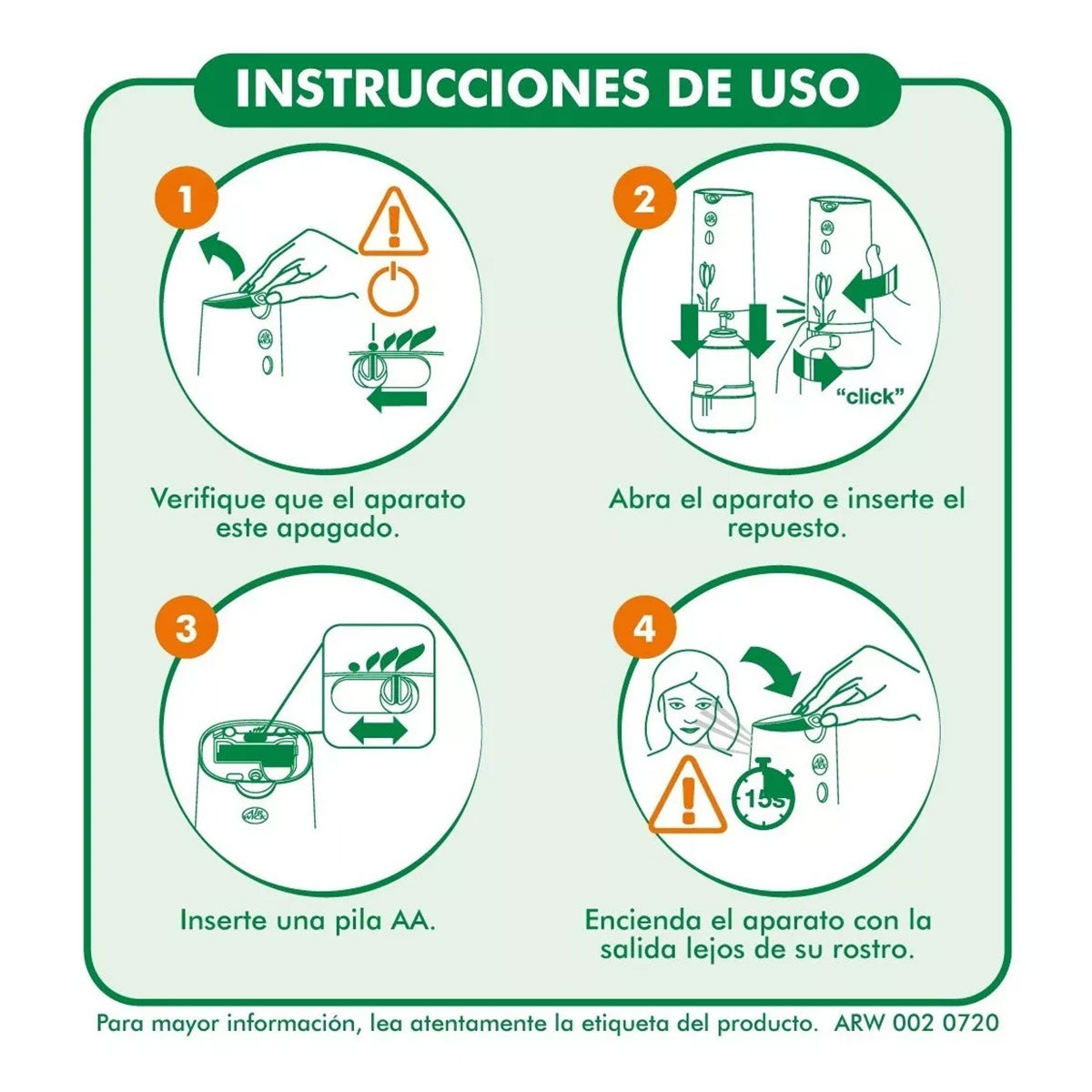 INSTRUCCIONES DE USO

1

Verifique que el aparato este apagado.

2

"click"

Abra el aparato e inserte el repuesto.

3

Inserte una pila AA.

4

15s

Encienda el aparato con la salida lejos de su rostro.

Para mayor información, lea atentamente la etiqueta del producto. ARW 002 0720