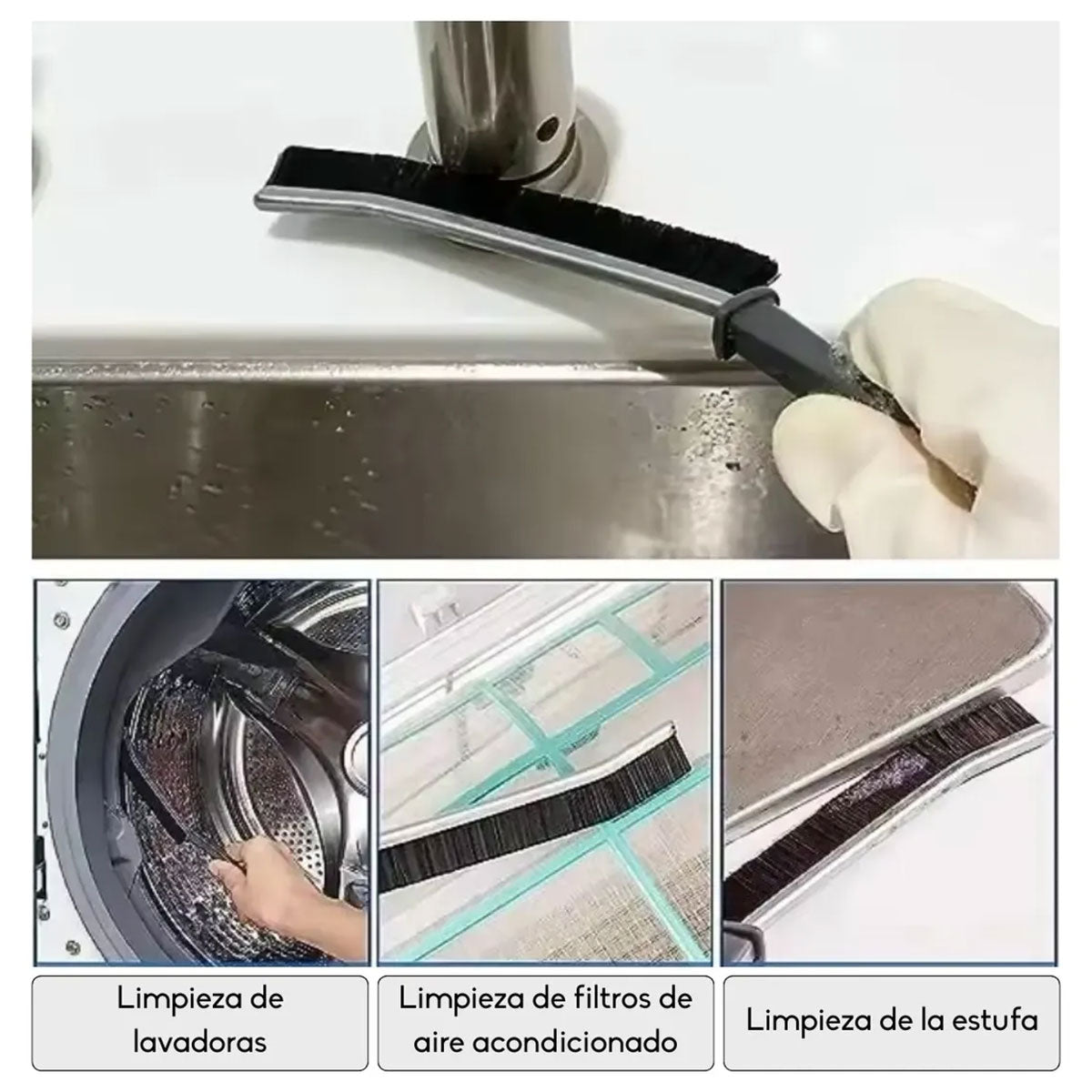 Limpieza de lavadoras

Limpieza de filtros de aire acondicionado

Limpieza de la estufa